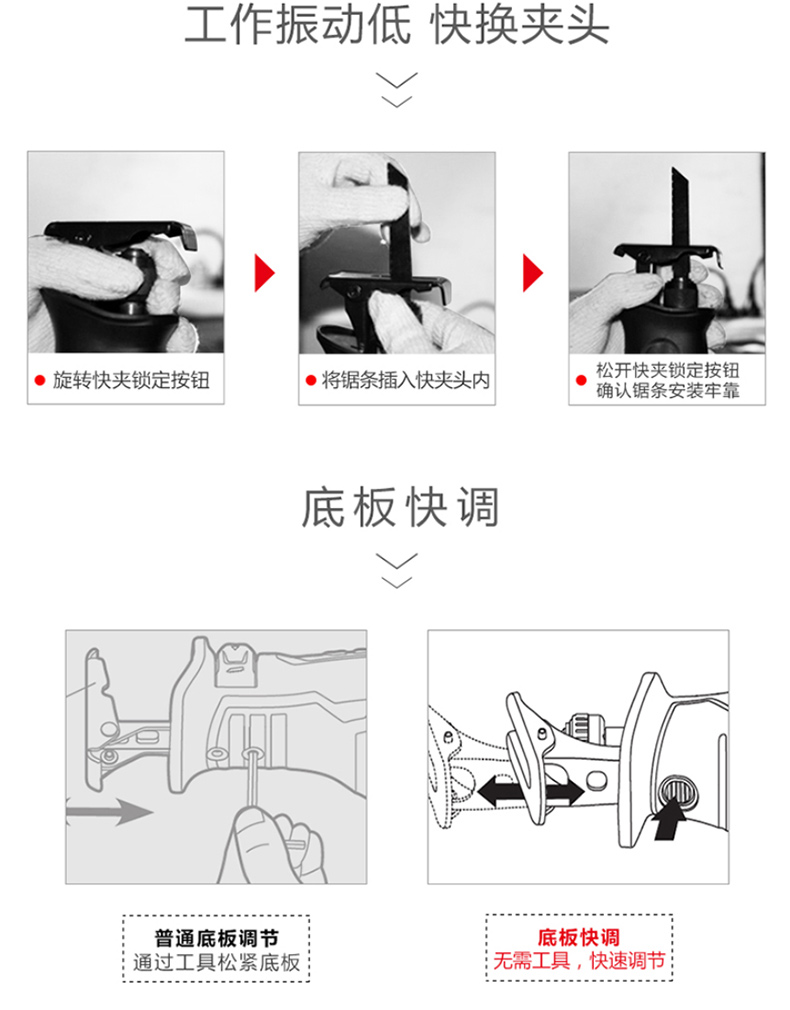 工作振动低 快换夹头

旋转快夹锁定按钮

将锯条插入快夹头内

松开快夹锁定按钮
确认锯条安装牢靠

底板快调

普通底板调节
通过工具松紧底板

底板快调
无需工具，快速调节